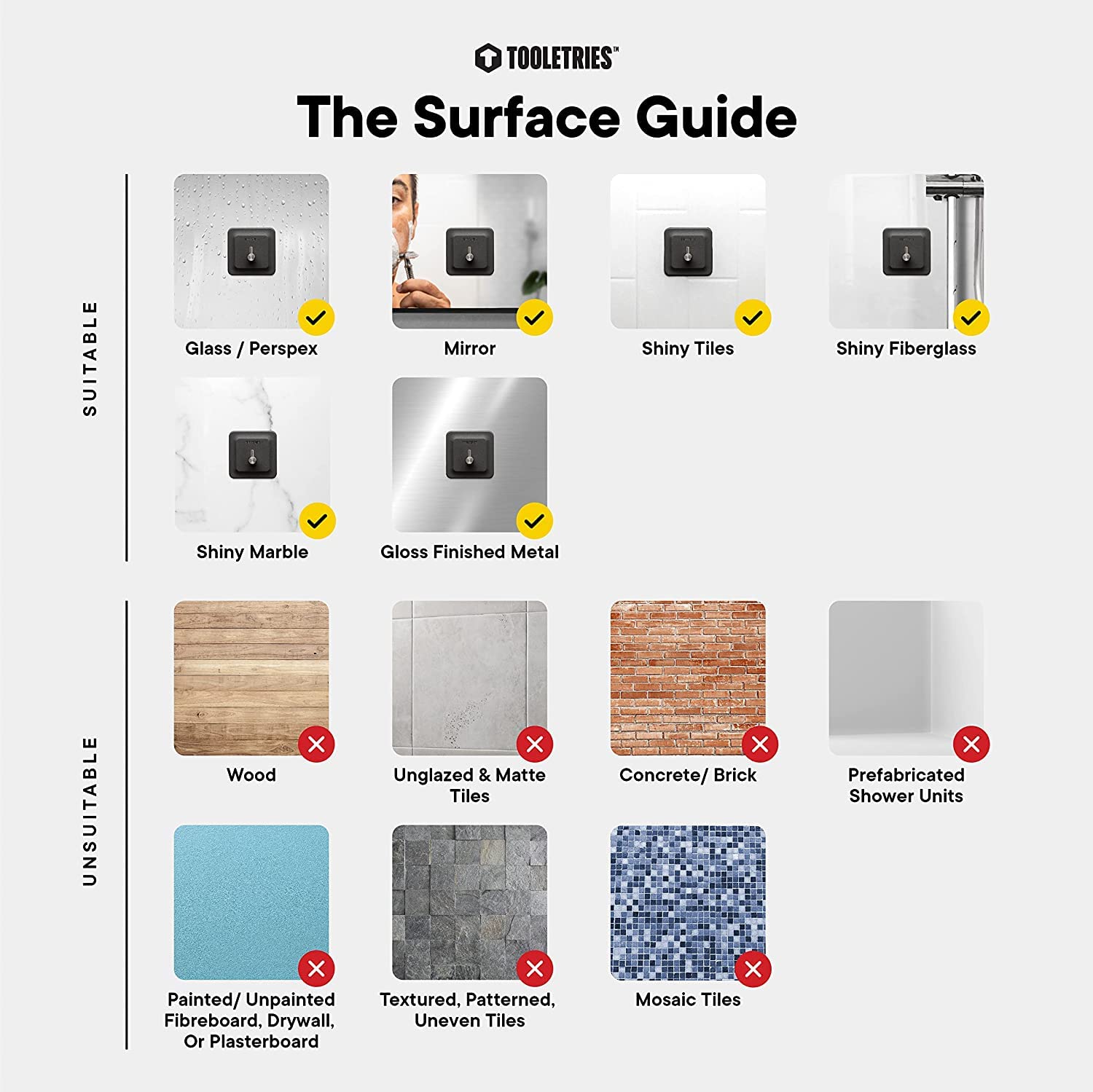 TOOLETRIES™

The Surface Guide

SUITABLE

Glass / Perspex

Mirror

Shiny Tiles

Shiny Fiberglass

Shiny Marble

Gloss Finished Metal

UNSUITABLE

Wood

Unglazed & Matte Tiles

Concrete/ Brick

Prefabricated Shower Units

Painted/ Unpainted Fibreboard, Drywall, Or Plasterboard

Textured, Patterned, Uneven Tiles

Mosaic Tiles